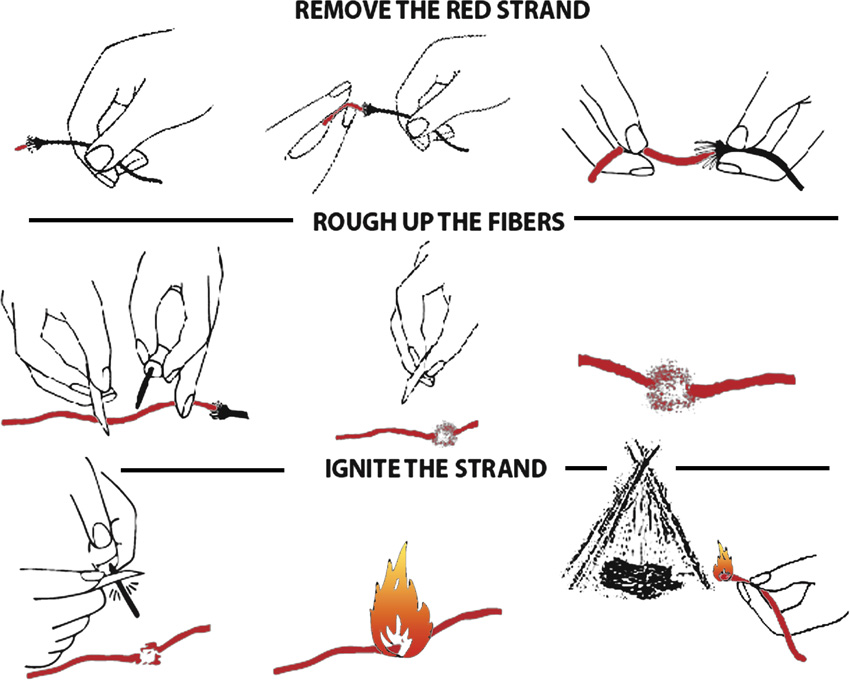 REMOVE THE RED STRAND

ROUGH UP THE FIBERS

IGNITE THE STRAND